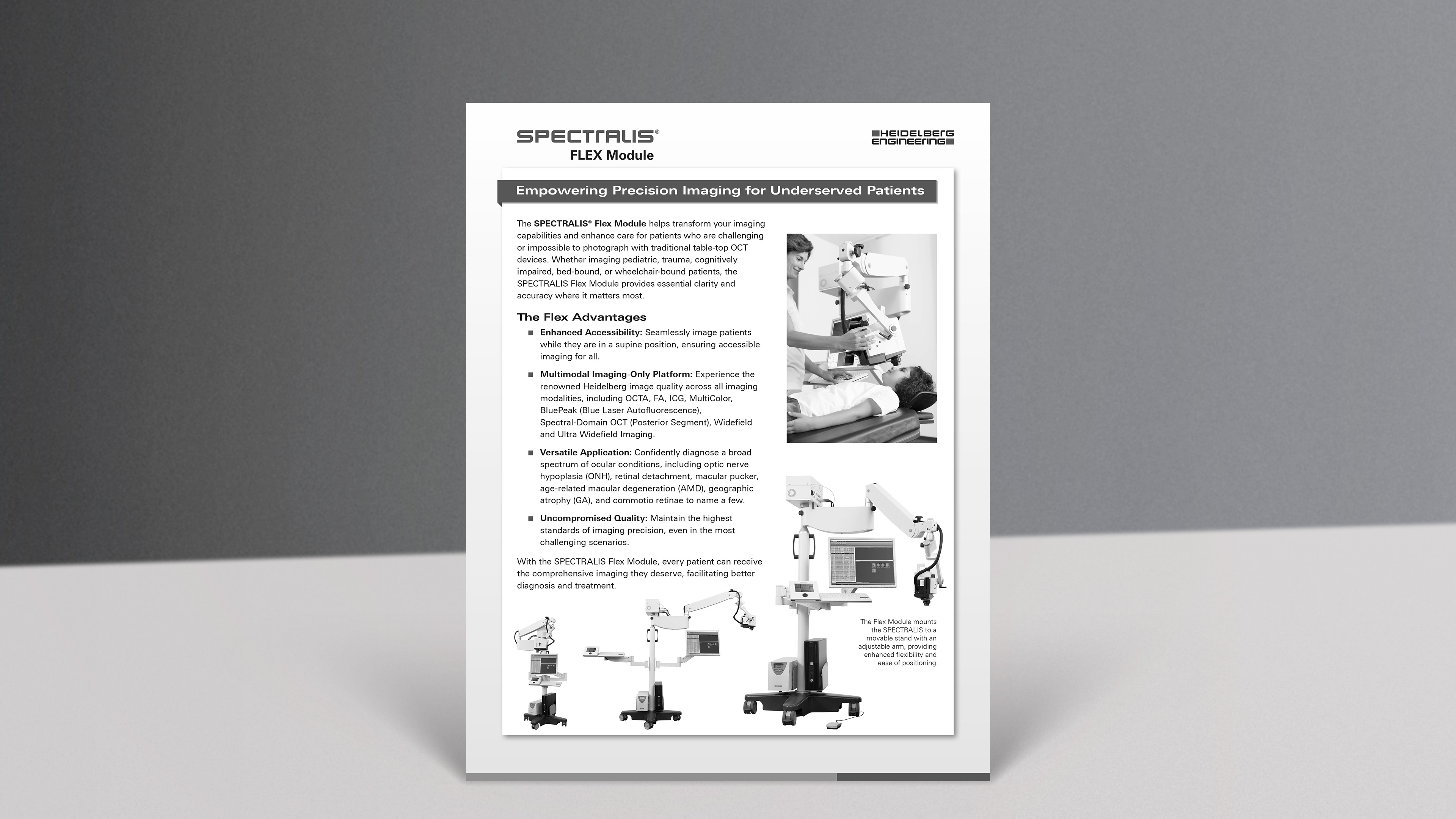 SPECTRALIS®
FLEX Module

HEIDELBERG ENGINEERING

Empowering Precision Imaging for Underserved Patients

The SPECTRALIS® Flex Module helps transform your imaging capabilities and enhance care for patients who are challenging or impossible to photograph with traditional table-top OCT devices. Whether imaging pediatric, trauma, cognitively impaired, bed-bound, or wheelchair-bound patients, the SPECTRALIS Flex Module provides essential clarity and accuracy where it matters most.

The Flex Advantages

■ Enhanced Accessibility: Seamlessly image patients while they are in a supine position, ensuring accessible imaging for all.

■ Multimodal Imaging-Only Platform: Experience the renowned Heidelberg image quality across all imaging modalities, including OCTA, FA, ICG, MultiColor, BluePeak (Blue Laser Autofluorescence), Spectral-Domain OCT (Posterior Segment), Widefield and Ultra Widefield Imaging.

■ Versatile Application: Confidently diagnose a broad spectrum of ocular conditions, including optic nerve hypoplasia (ONH), retinal detachment, macular pucker, age-related macular degeneration (AMD), geographic atrophy (GA), and commotio retinae to name a few.

■ Uncompromised Quality: Maintain the highest standards of imaging precision, even in the most challenging scenarios.

With the SPECTRALIS Flex Module, every patient can receive the comprehensive imaging they deserve, facilitating better diagnosis and treatment.

The Flex Module mounts the SPECTRALIS to a movable stand with an adjustable arm, providing enhanced flexibility and ease of positioning.